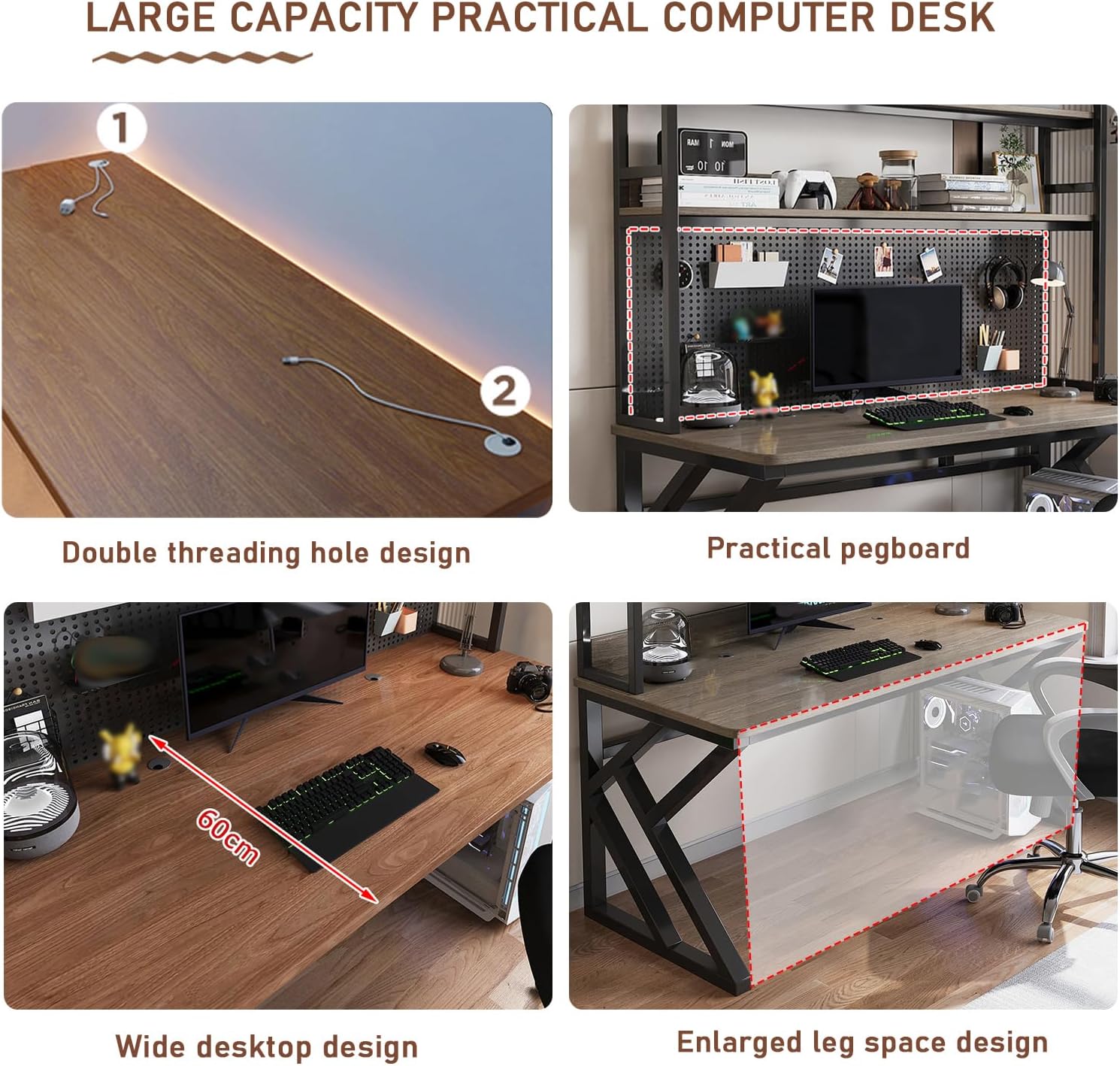 LARGE CAPACITY PRACTICAL COMPUTER DESK

1

2

Double threading hole design

Practical pegboard

60cm

Wide desktop design

Enlarged leg space design