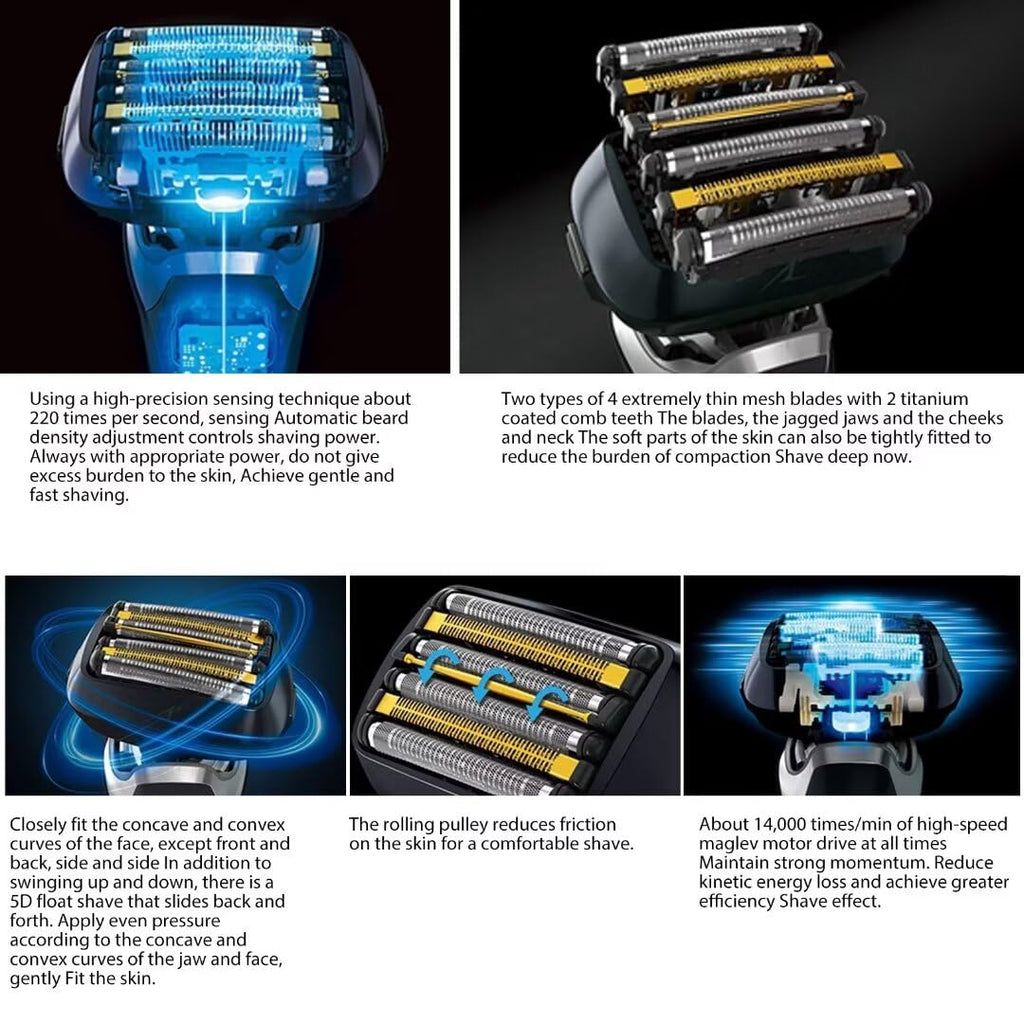 Using a high-precision sensing technique about 220 times per second, sensing Automatic beard density adjustment controls shaving power. Always with appropriate power, do not give excess burden to the skin, Achieve gentle and fast shaving.

Two types of 4 extremely thin mesh blades with 2 titanium coated comb teeth The blades, the jagged jaws and the cheeks and neck The soft parts of the skin can also be tightly fitted to reduce the burden of compaction Shave deep now.

Closely fit the concave and convex curves of the face, except front and back, side and side In addition to swinging up and down, there is a 5D float shave that slides back and forth. Apply even pressure according to the concave and convex curves of the jaw and face, gently Fit the skin.

The rolling pulley reduces friction on the skin for a comfortable shave.

About 14,000 times/min of high-speed maglev motor drive at all times Maintain strong momentum. Reduce kinetic energy loss and achieve greater efficiency Shave effect.